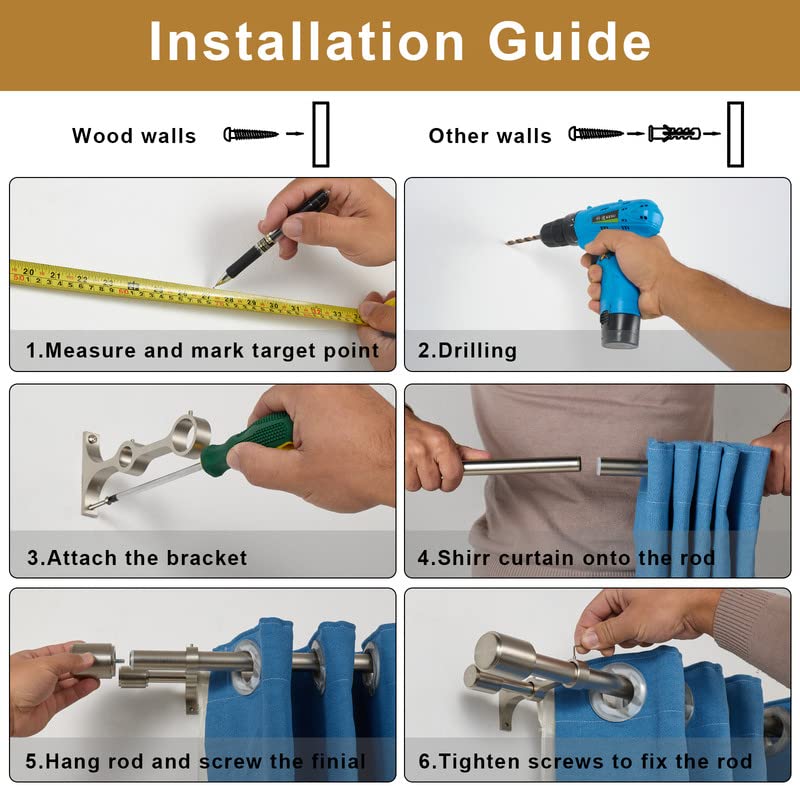 Installation Guide

Wood walls

Other walls

1.Measure and mark target point

2.Drilling

3.Attach the bracket

4.Shirr curtain onto the rod

5.Hang rod and screw the finial

6.Tighten screws to fix the rod